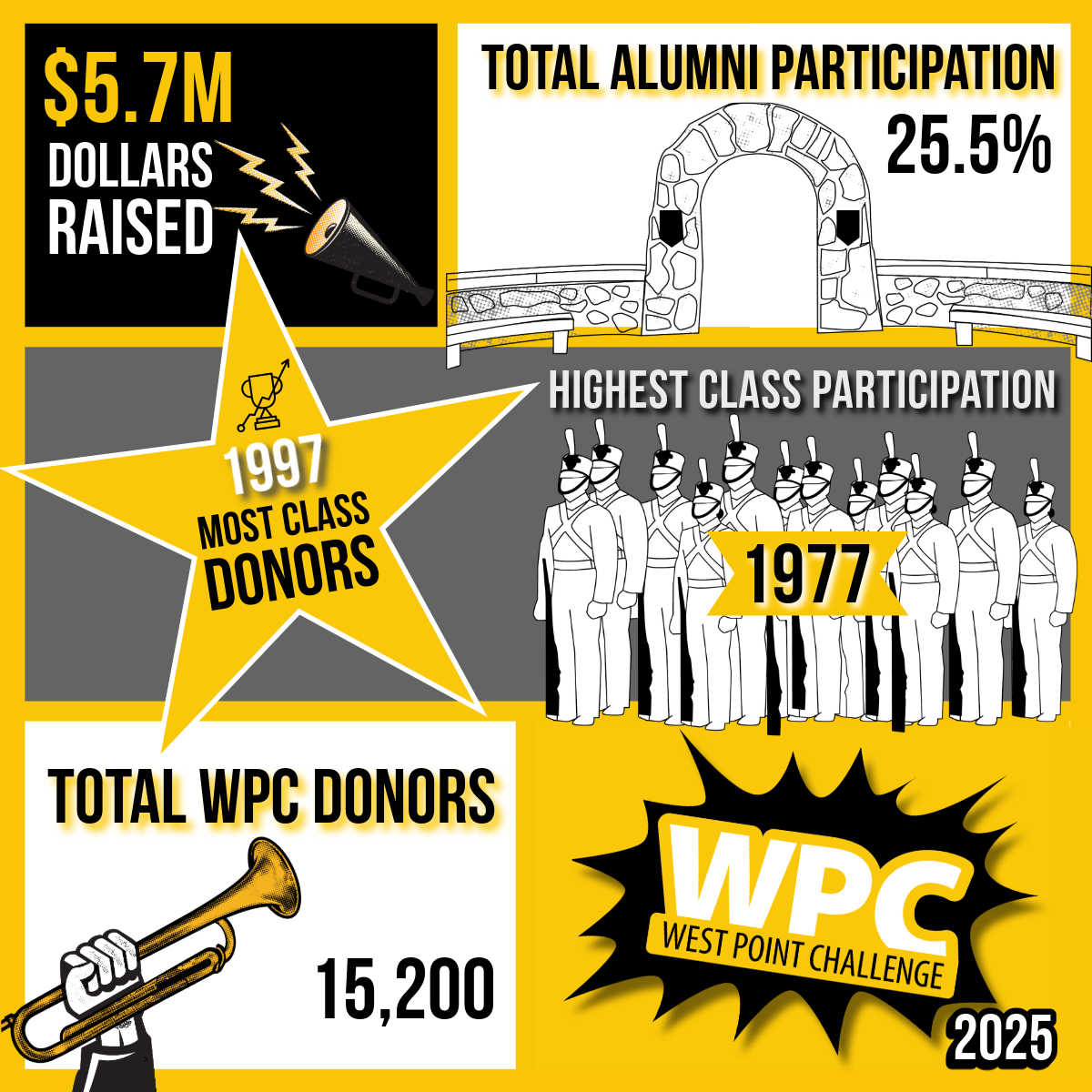 $5.7M
DOLLARS
RAISED

TOTAL ALUMNI PARTICIPATION
25.5%

1997
MOST CLASS
DONORS

HIGHEST CLASS PARTICIPATION
1977

TOTAL WPC DONORS
15,200

WPC
WEST POINT CHALLENGE
2025